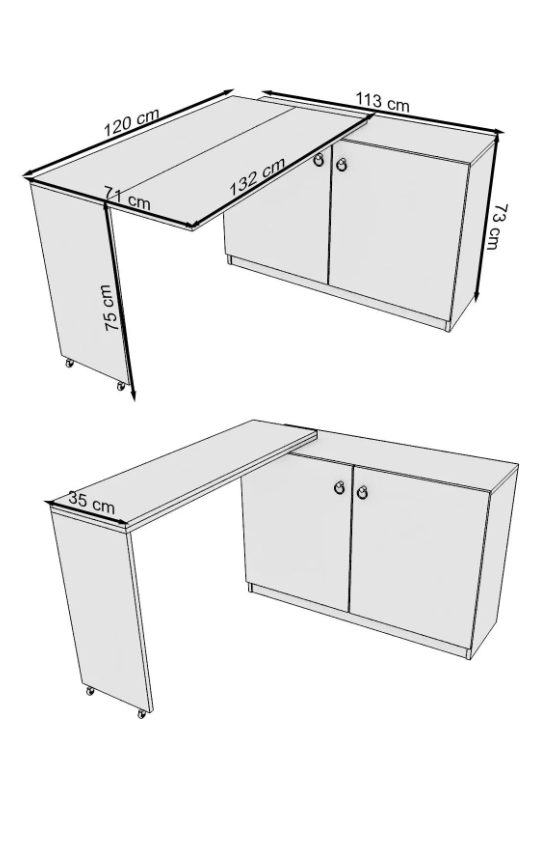 120 cm
113 cm
71 cm
132 cm
73 cm
75 cm
35 cm